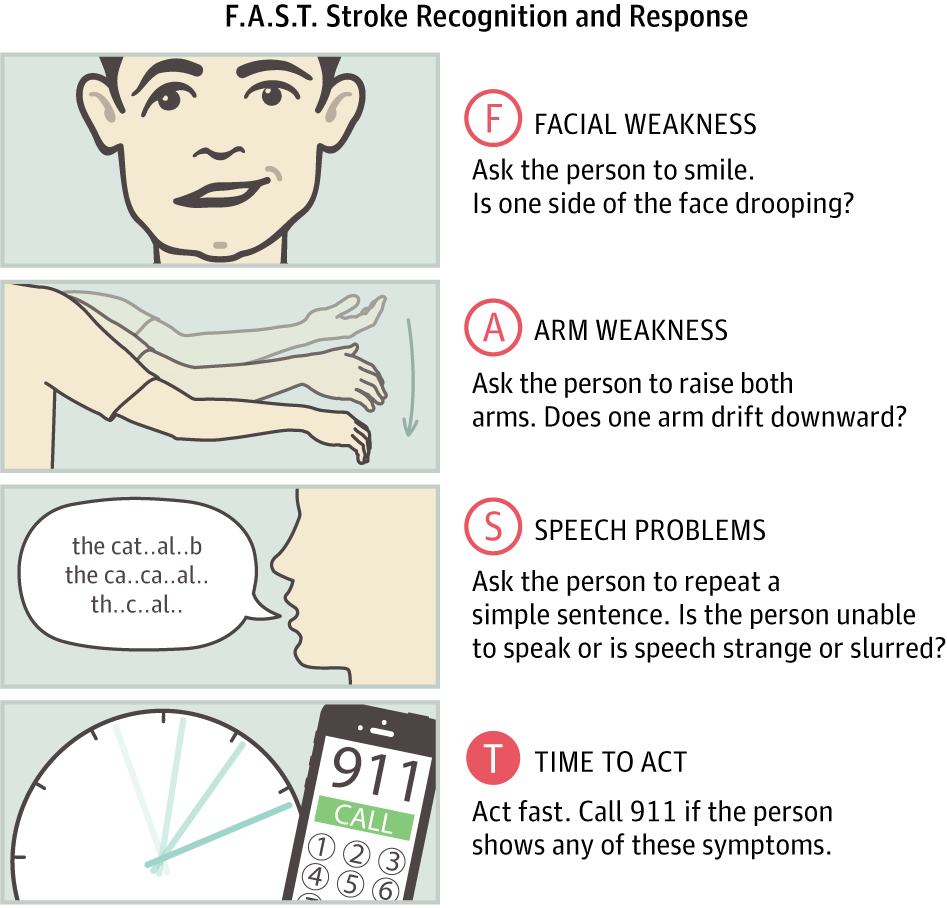 F.A.S.T. Stroke Recognition and Response

F FACIAL WEAKNESS

Ask the person to smile. Is one side of the face drooping?

A ARM WEAKNESS

Ask the person to raise both arms. Does one arm drift downward?

the cat..al..b
the ca..ca..al..
th..c..al..

S SPEECH PROBLEMS

Ask the person to repeat a simple sentence. Is the person unable to speak or is speech strange or slurred?

911
CALL
1 2 3
4 5 6

T TIME TO ACT

Act fast. Call 911 if the person shows any of these symptoms.